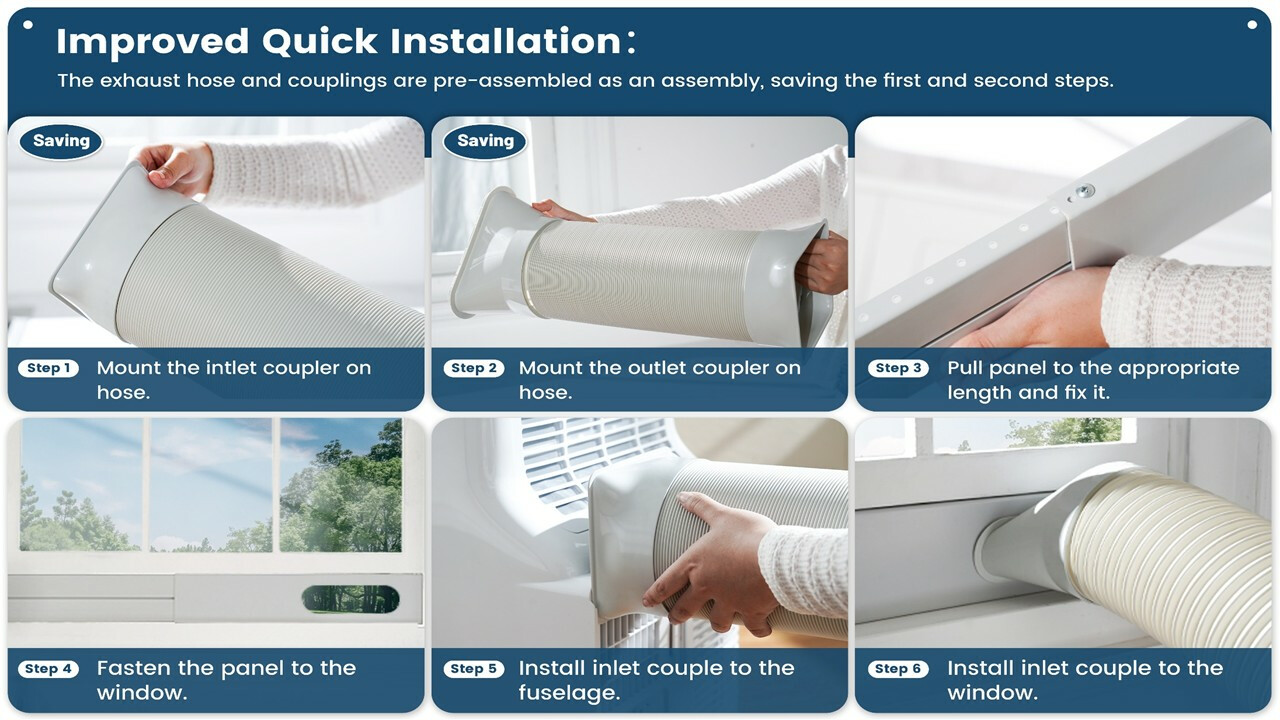 Improved Quick Installation:
The exhaust hose and couplings are pre-assembled as an assembly, saving the first and second steps.

Saving

Step 1 Mount the intlet coupler on hose.

Saving

Step 2 Mount the outlet coupler on hose.

Step 3 Pull panel to the appropriate length and fix it.

Step 4 Fasten the panel to the window.

Step 5 Install inlet couple to the fuselage.

Step 6 Install inlet couple to the window.